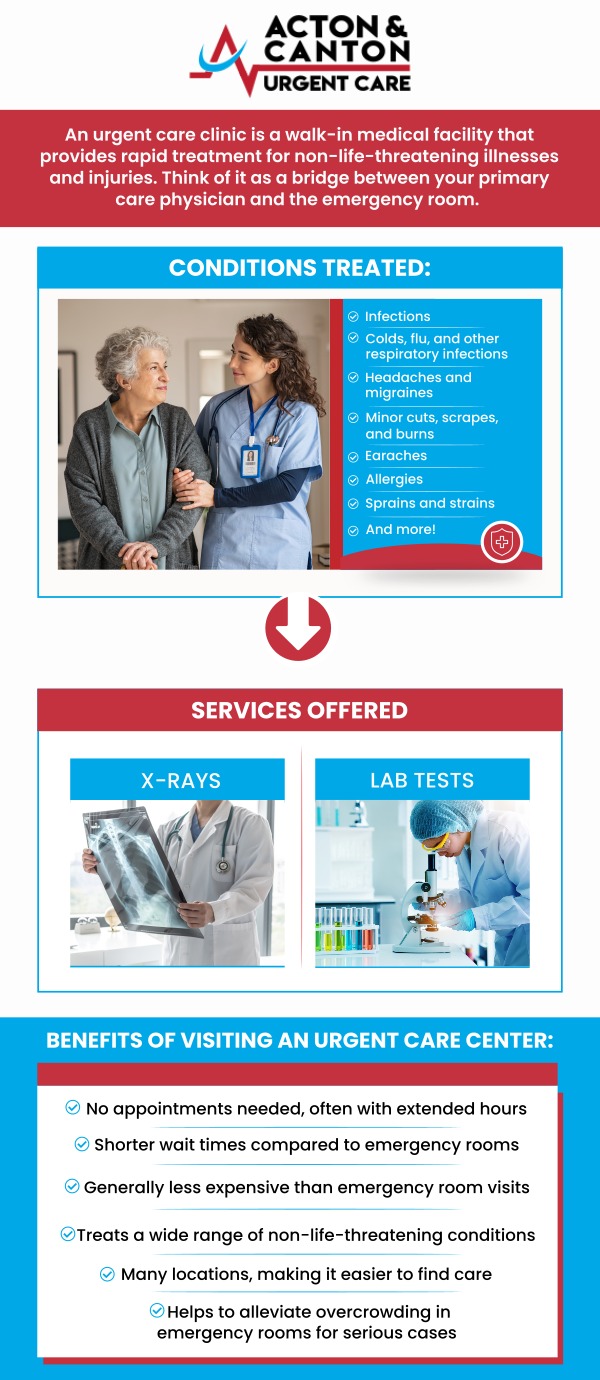 ACTON & CANTON URGENT CARE

An urgent care clinic is a walk-in medical facility that provides rapid treatment for non-life-threatening illnesses and injuries. Think of it as a bridge between your primary care physician and the emergency room.

CONDITIONS TREATED:

Infections
Colds, flu, and other respiratory infections
Headaches and migraines
Minor cuts, scrapes, and burns
Earaches
Allergies
Sprains and strains
And more!

SERVICES OFFERED

X-RAYS

LAB TESTS

BENEFITS OF VISITING AN URGENT CARE CENTER:

No appointments needed, often with extended hours
Shorter wait times compared to emergency rooms
Generally less expensive than emergency room visits
Treats a wide range of non-life-threatening conditions
Many locations, making it easier to find care
Helps to alleviate overcrowding in emergency rooms for serious cases