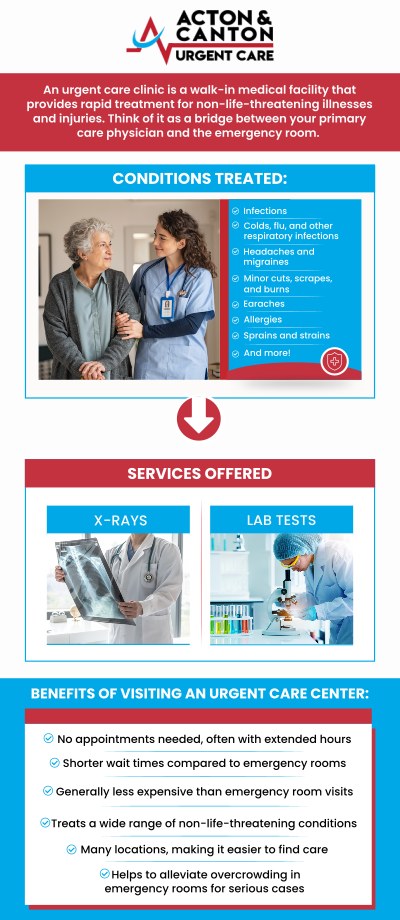 ACTON & CANTON URGENT CARE

An urgent care clinic is a walk-in medical facility that provides rapid treatment for non-life-threatening illnesses and injuries. Think of it as a bridge between your primary care physician and the emergency room.

CONDITIONS TREATED:

Infections
Colds, flu, and other respiratory infections
Headaches and migraines
Minor cuts, scrapes, and burns
Earaches
Allergies
Sprains and strains
And more!

SERVICES OFFERED

X-RAYS

LAB TESTS

BENEFITS OF VISITING AN URGENT CARE CENTER:

No appointments needed, often with extended hours
Shorter wait times compared to emergency rooms
Generally less expensive than emergency room visits
Treats a wide range of non-life-threatening conditions
Many locations, making it easier to find care
Helps to alleviate overcrowding in emergency rooms for serious cases